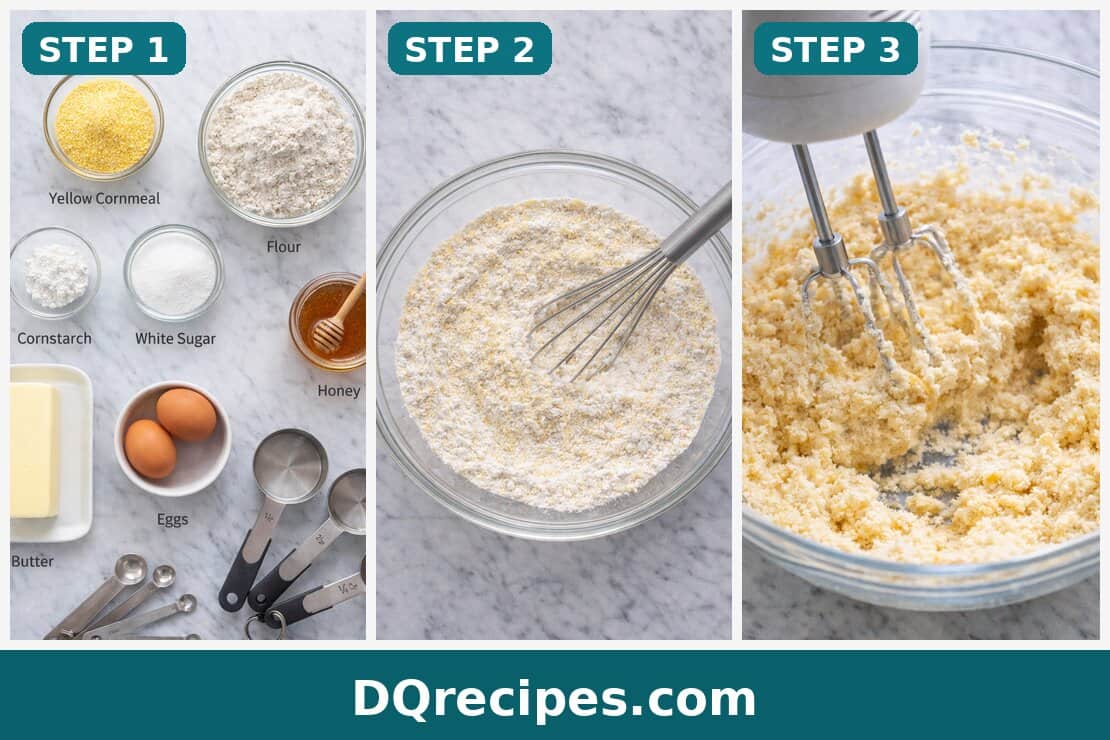 STEP 1

Yellow Cornmeal

Flour

Cornstarch

White Sugar

Honey

Eggs

Butter

STEP 2

STEP 3

DQrecipes.com