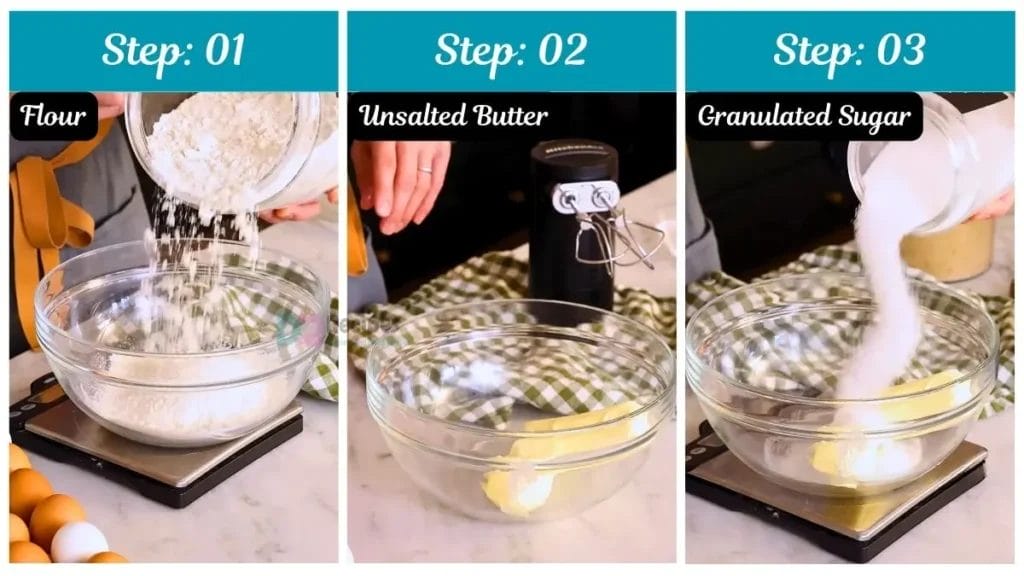 Step: 01

Flour

Step: 02

Unsalted Butter

Step: 03

Granulated Sugar