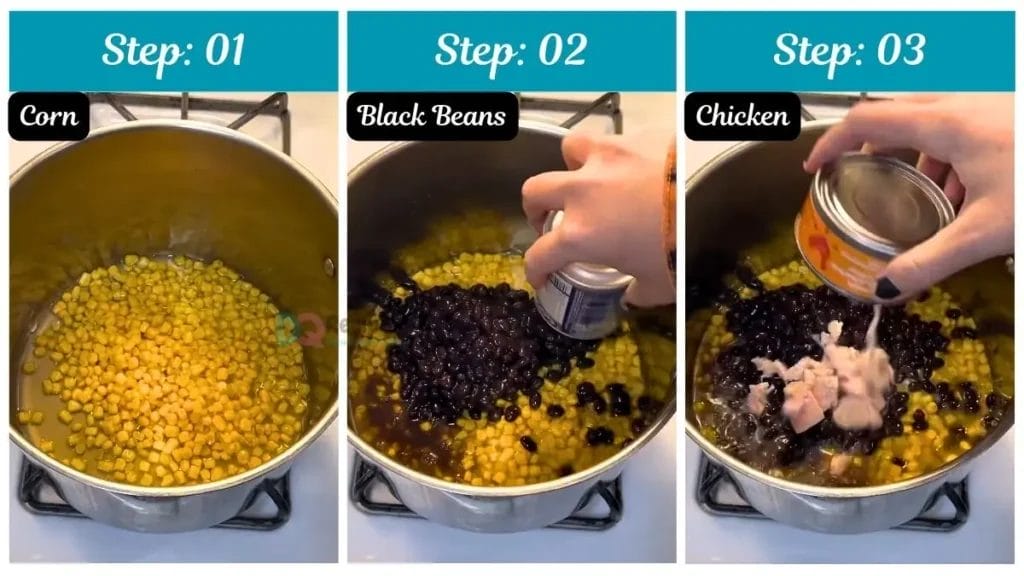 Step: 01

Corn

Step: 02

Black Beans

Step: 03

Chicken