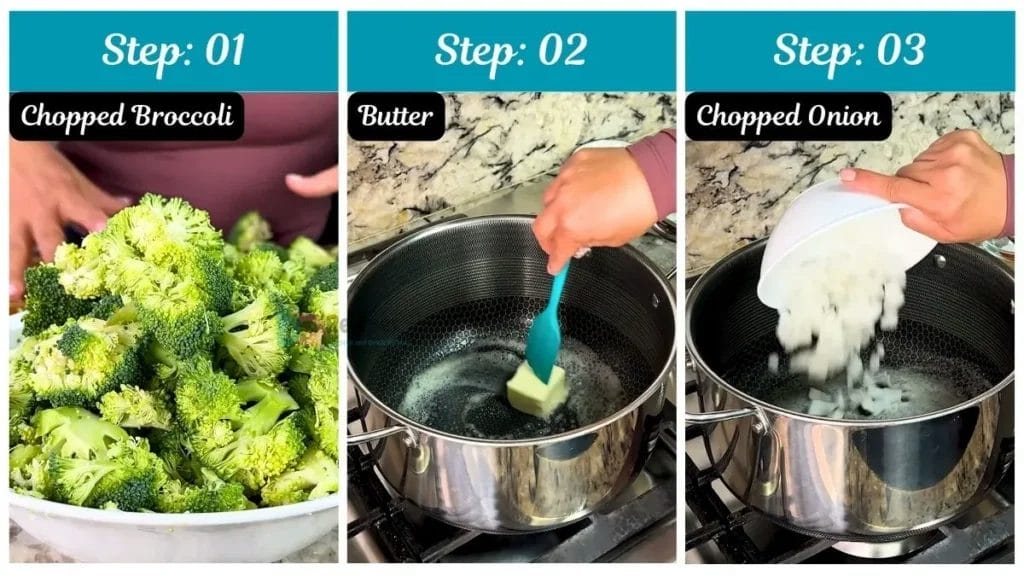 Step: 01

Chopped Broccoli

Step: 02

Butter

Step: 03

Chopped Onion